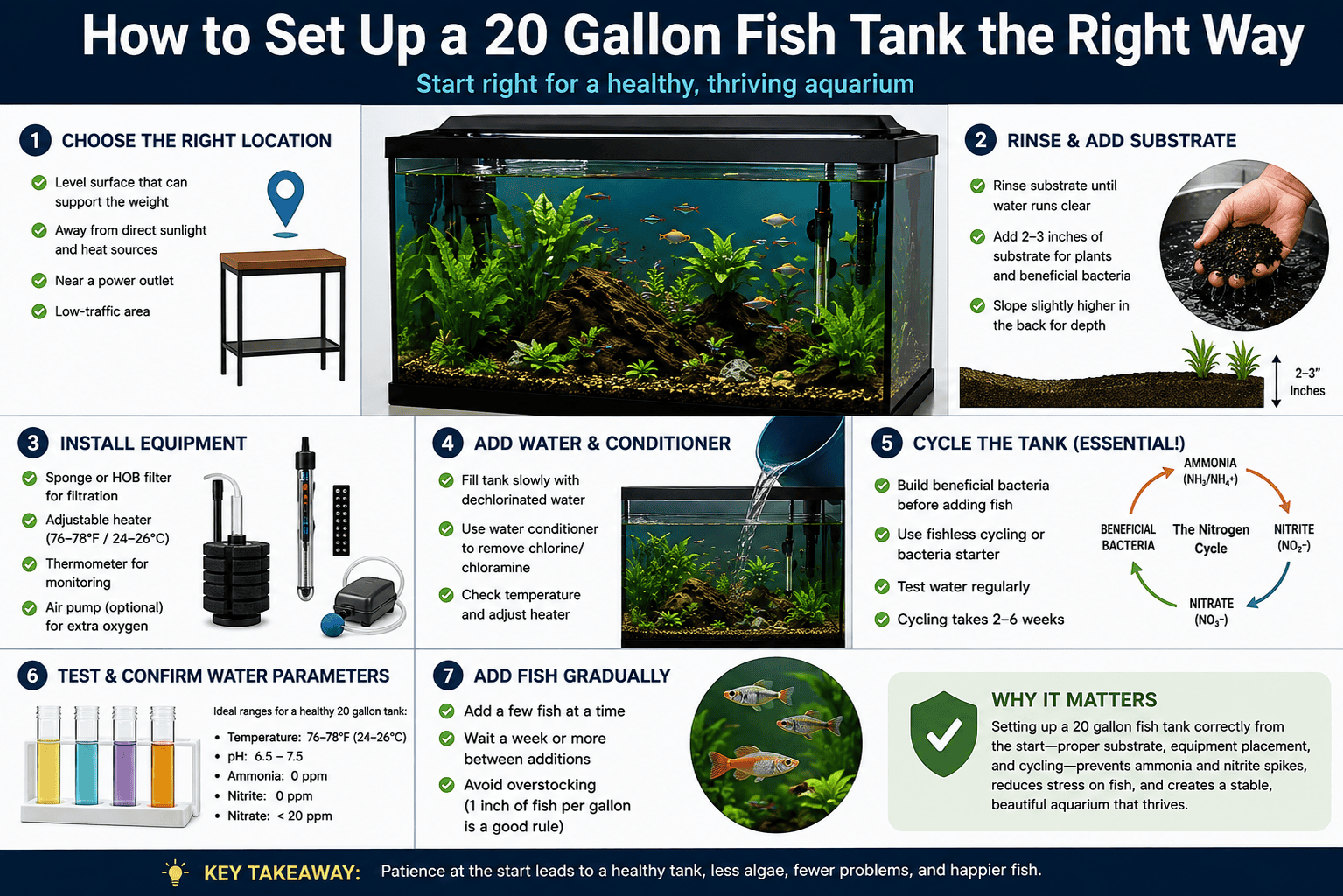 How to Set Up a 20 Gallon Fish Tank the Right Way

Start right for a healthy, thriving aquarium

1 CHOOSE THE RIGHT LOCATION

Level surface that can support the weight

Away from direct sunlight and heat sources

Near a power outlet

Low-traffic area

2 RINSE & ADD SUBSTRATE

Rinse substrate until water runs clear

Add 2–3 inches of substrate for plants and beneficial bacteria

Slope slightly higher in the back for depth

2–3" Inches

3 INSTALL EQUIPMENT

Sponge or HOB filter for filtration

Adjustable heater (76–78°F / 24–26°C)

Thermometer for monitoring

Air pump (optional) for extra oxygen

4 ADD WATER & CONDITIONER

Fill tank slowly with dechlorinated water

Use water conditioner to remove chlorine/ chloramine

Check temperature and adjust heater

5 CYCLE THE TANK (ESSENTIAL!)

Build beneficial bacteria before adding fish

Use fishless cycling or bacteria starter

Test water regularly

Cycling takes 2–6 weeks

AMMONIA ($NH_3/NH_4^+$)

NITRITE ($NO_2^-$)

NITRATE ($NO_3^-$)

BENEFICIAL BACTERIA

The Nitrogen Cycle

6 TEST & CONFIRM WATER PARAMETERS

Ideal ranges for a healthy 20 gallon tank:

• Temperature: 76–78°F (24–26°C)
• pH: 6.5 – 7.5
• Ammonia: 0 ppm
• Nitrite: 0 ppm
• Nitrate: < 20 ppm

7 ADD FISH GRADUALLY

Add a few fish at a time

Wait a week or more between additions

Avoid overstocking (1 inch of fish per gallon is a good rule)

WHY IT MATTERS

Setting up a 20 gallon fish tank correctly from the start—proper substrate, equipment placement, and cycling—prevents ammonia and nitrite spikes, reduces stress on fish, and creates a stable, beautiful aquarium that thrives.

KEY TAKEAWAY: Patience at the start leads to a healthy tank, less algae, fewer problems, and happier fish.