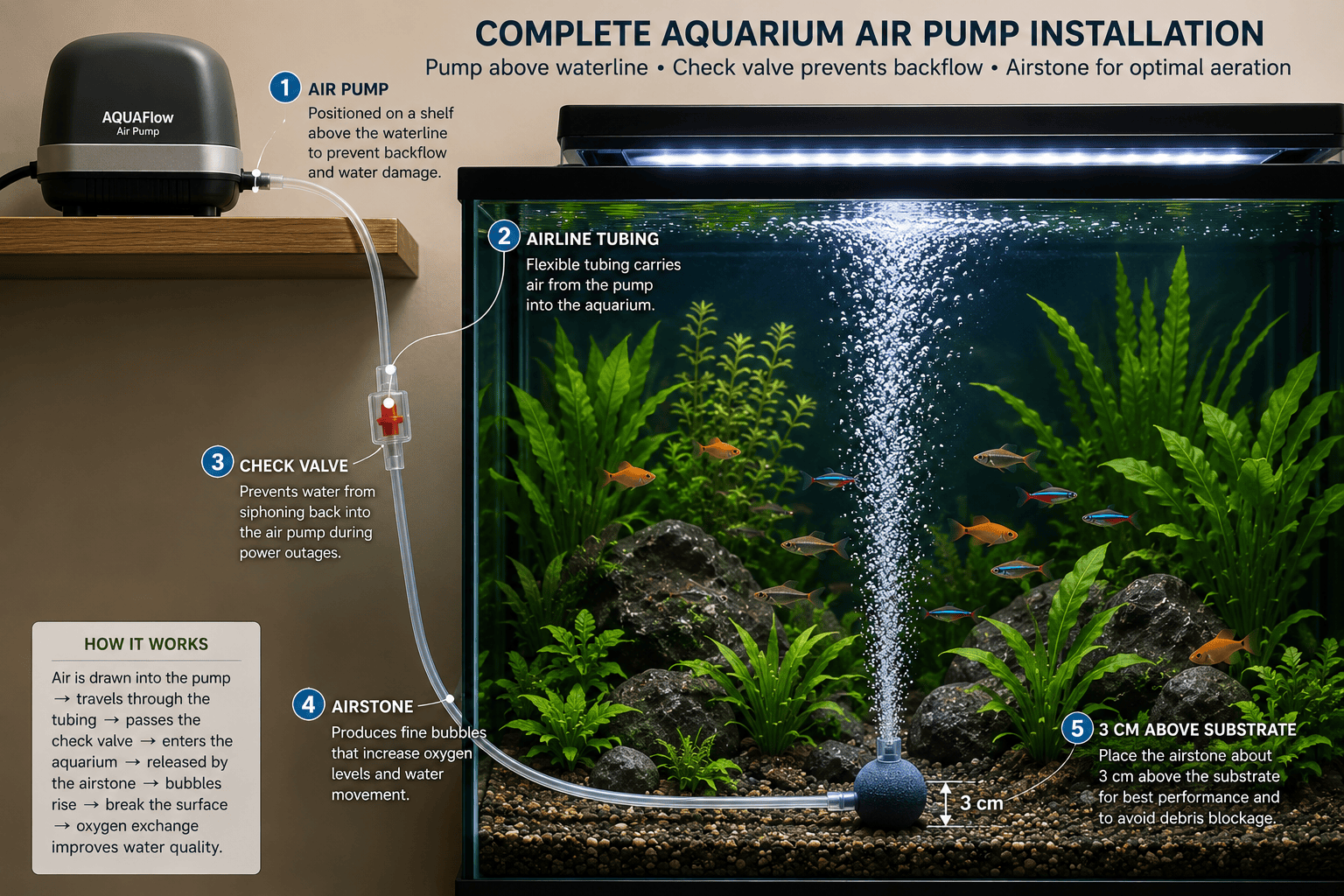 COMPLETE AQUARIUM AIR PUMP INSTALLATION

Pump above waterline • Check valve prevents backflow • Airstone for optimal aeration

AQUAFlow
Air Pump

1 AIR PUMP
Positioned on a shelf above the waterline to prevent backflow and water damage.

2 AIRLINE TUBING
Flexible tubing carries air from the pump into the aquarium.

3 CHECK VALVE
Prevents water from siphoning back into the air pump during power outages.

4 AIRSTONE
Produces fine bubbles that increase oxygen levels and water movement.

5 3 CM ABOVE SUBSTRATE
Place the airstone about 3 cm above the substrate for best performance and to avoid debris blockage.

3 cm

HOW IT WORKS
Air is drawn into the pump → travels through the tubing → passes the check valve → enters the aquarium → released by the airstone → bubbles rise → break the surface → oxygen exchange improves water quality.